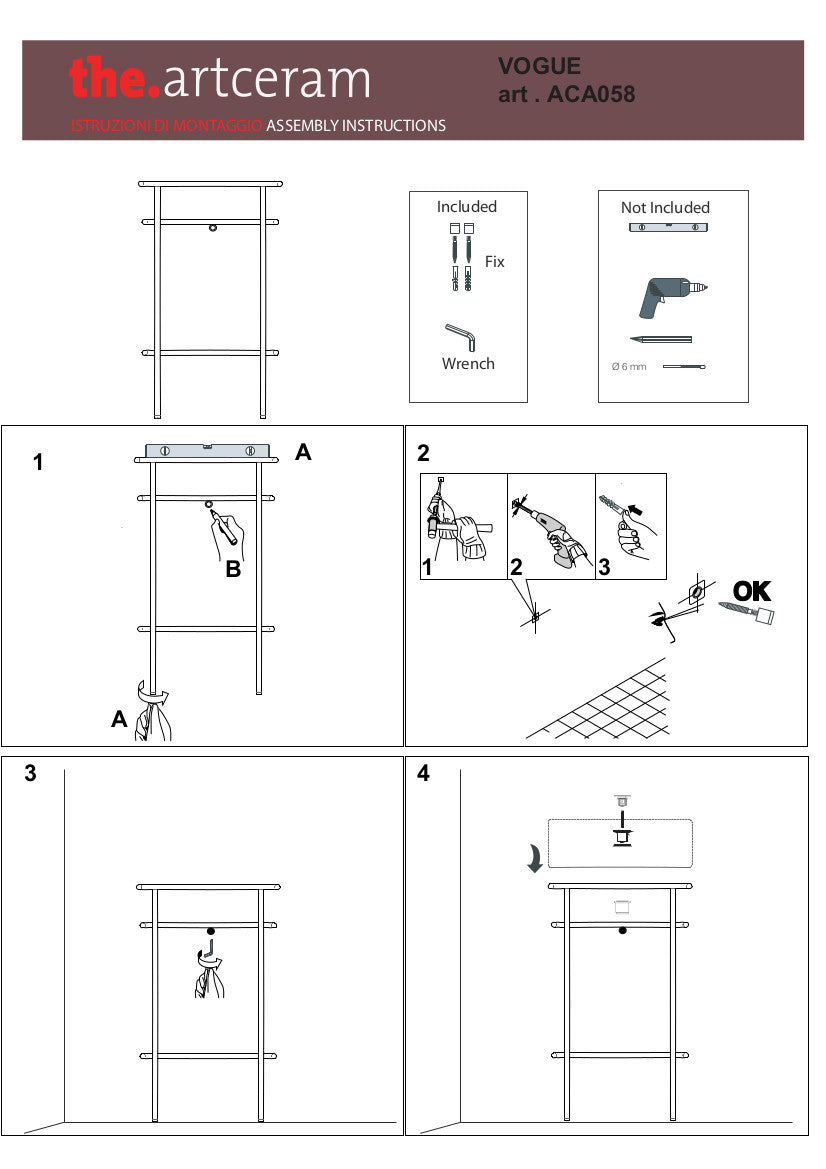 the.artceram
ISTRUZIONI DI MONTAGGIO ASSEMBLY INSTRUCTIONS

VOGUE
art . ACA058

Included
Fix
Wrench

Not Included
Ø 6 mm

1
A
B
A

2
1
2
3
OK

3

4